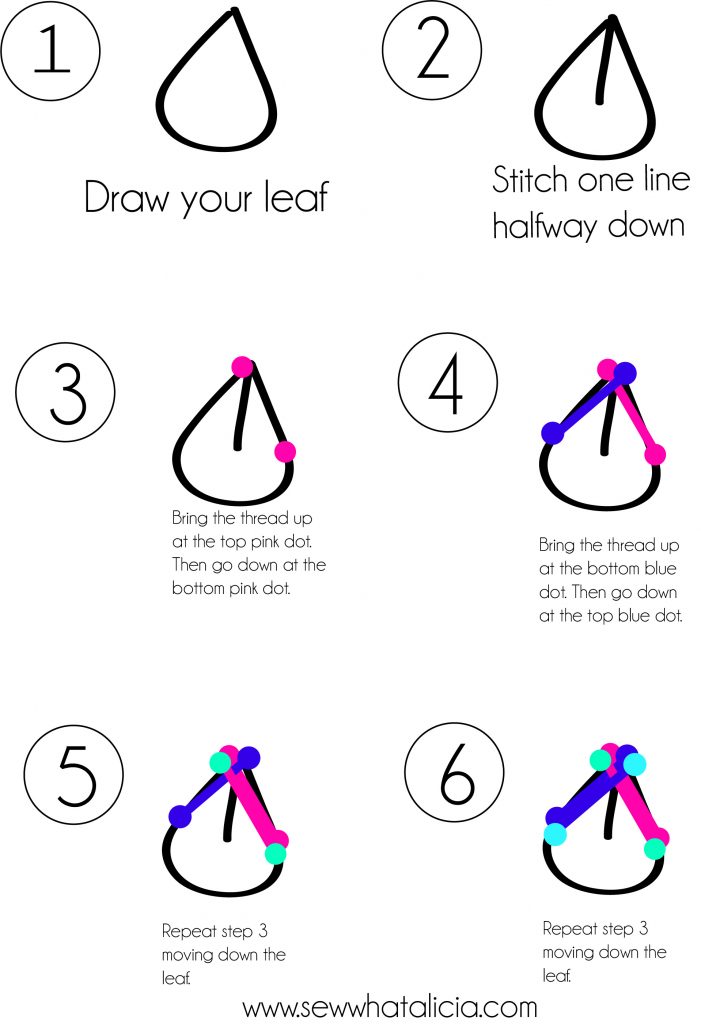 1

Draw your leaf

2

Stitch one line halfway down

3

Bring the thread up at the top pink dot. Then go down at the bottom pink dot.

4

Bring the thread up at the bottom blue dot. Then go down at the top blue dot.

5

Repeat step 3 moving down the leaf.

6

Repeat step 3 moving down the leaf.

www.sewwhatalicia.com